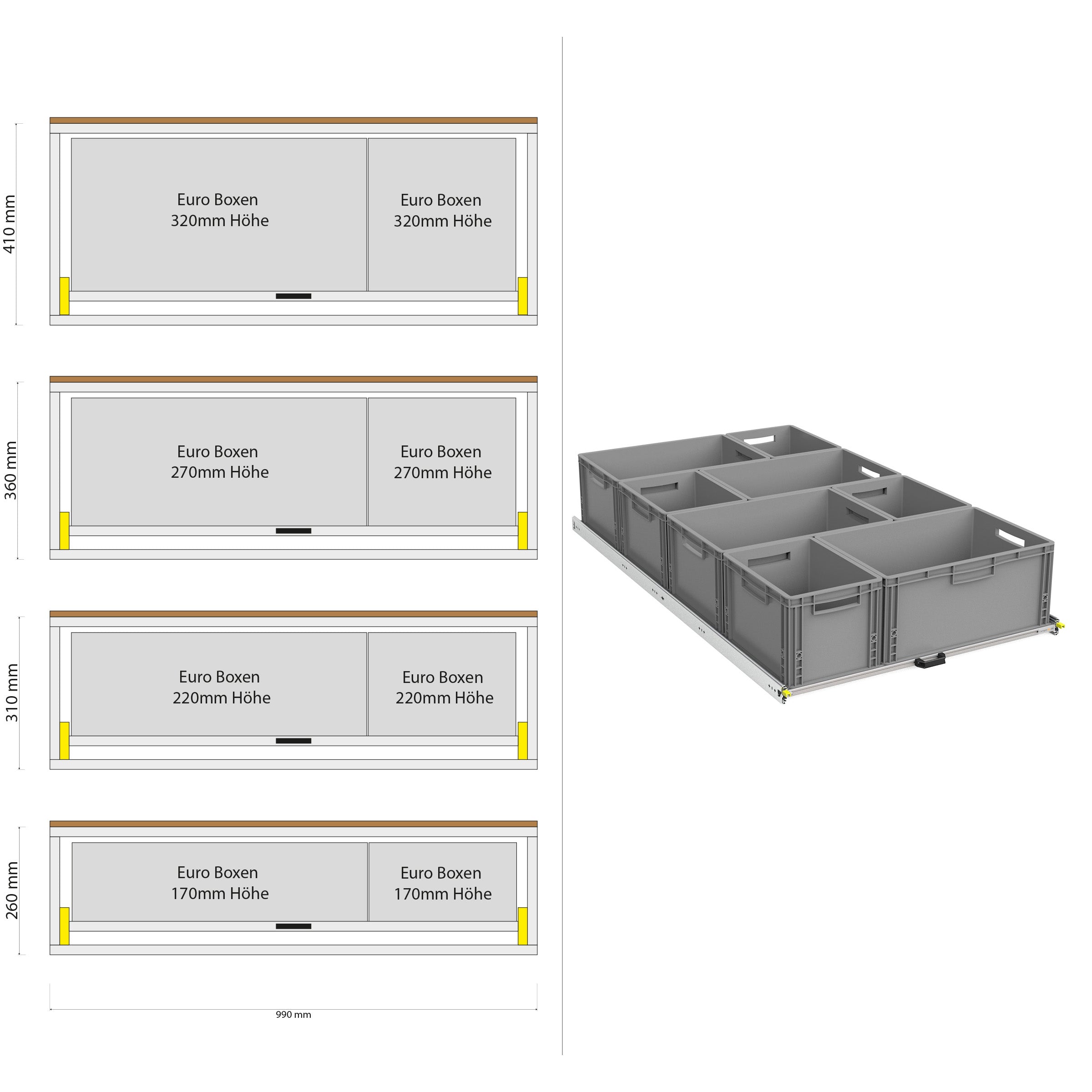 410 mm

Euro Boxen
320mm Höhe

Euro Boxen
320mm Höhe

360 mm

Euro Boxen
270mm Höhe

Euro Boxen
270mm Höhe

310 mm

Euro Boxen
220mm Höhe

Euro Boxen
220mm Höhe

260 mm

Euro Boxen
170mm Höhe

Euro Boxen
170mm Höhe

990 mm